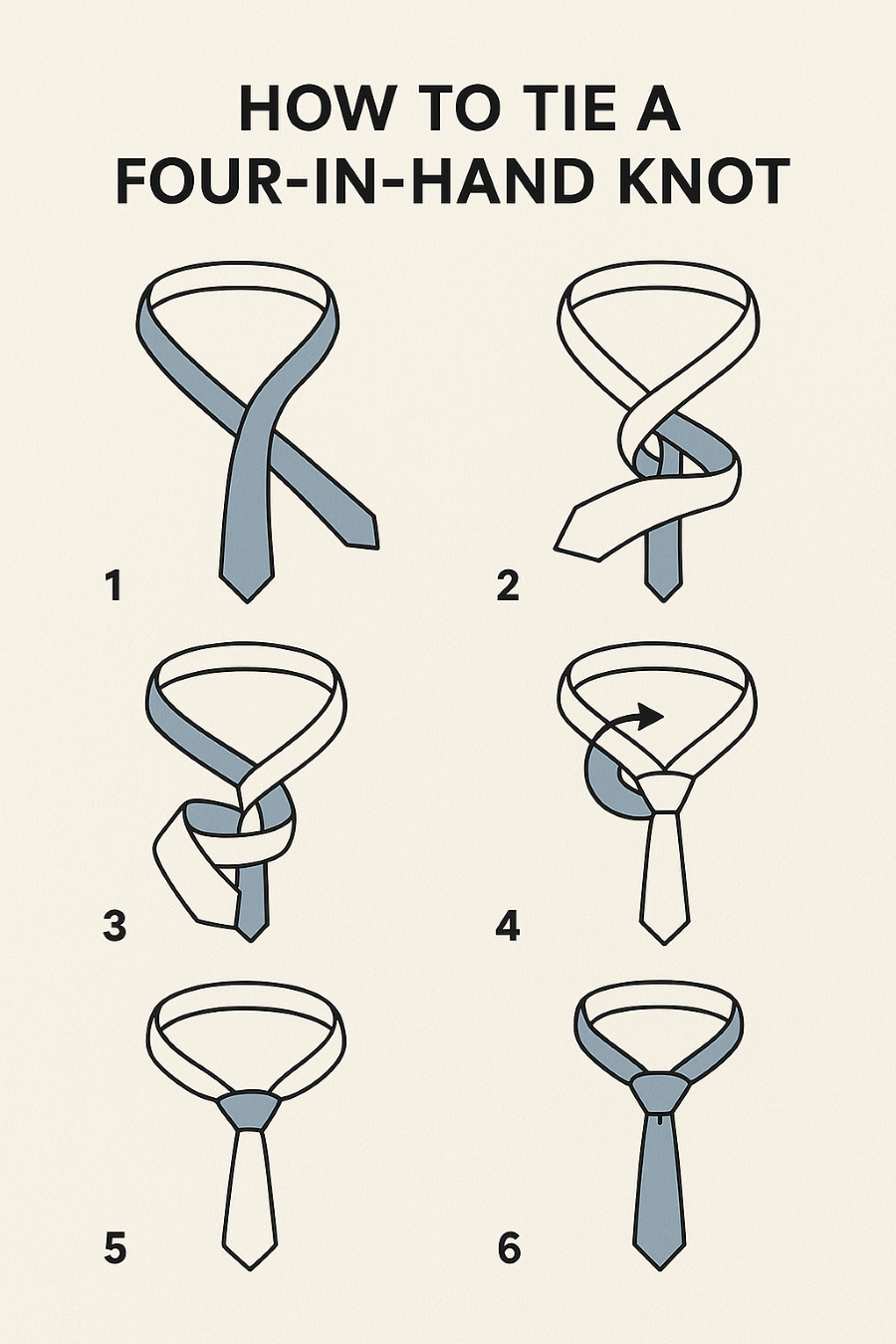 HOW TO TIE A FOUR-IN-HAND KNOT

1

2

3

4

5

6